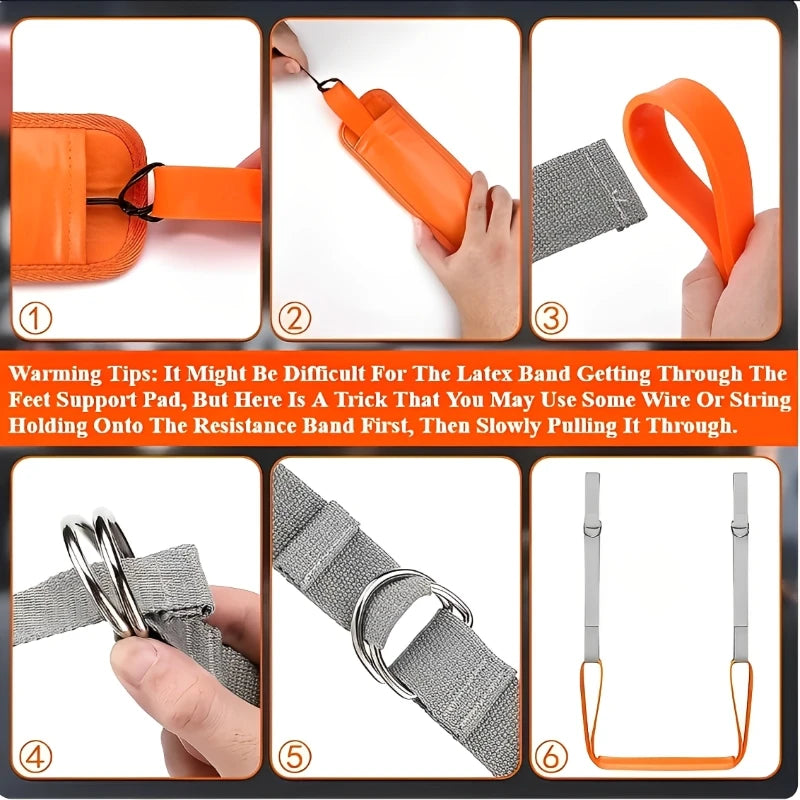 ①

②

③

Warming Tips: It Might Be Difficult For The Latex Band Getting Through The Feet Support Pad, But Here Is A Trick That You May Use Some Wire Or String Holding Onto The Resistance Band First, Then Slowly Pulling It Through.

④

⑤

⑥